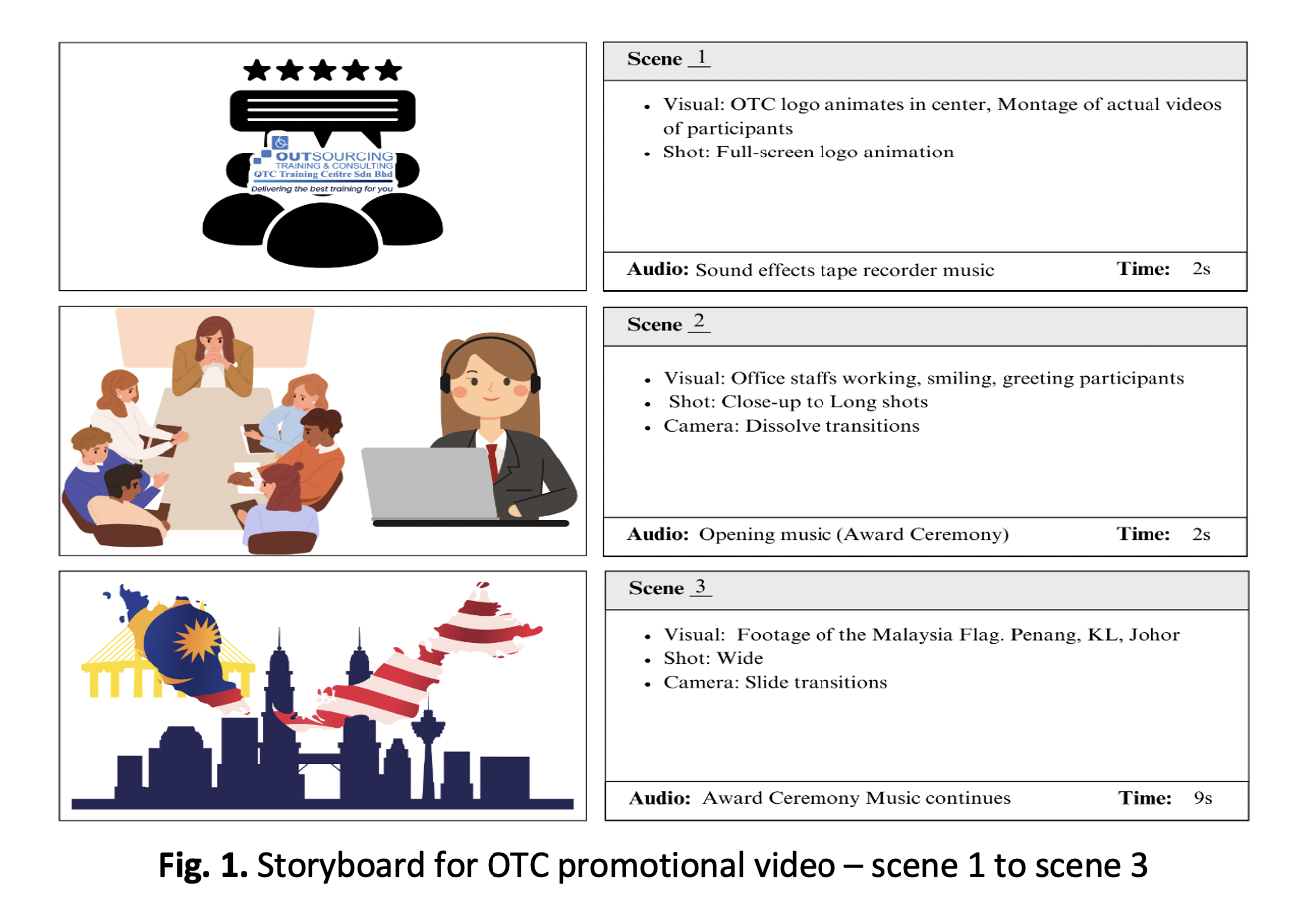 OUTSOURCING
TRAINING & CONSULTING
OTC Training Centre Sdn Bhd
Delivering the best training for you

Scene 1

- Visual: OTC logo animates in center, Montage of actual videos of participants
- Shot: Full-screen logo animation

Audio: Sound effects tape recorder music Time: 2s

Scene 2

- Visual: Office staffs working, smiling, greeting participants
- Shot: Close-up to Long shots
- Camera: Dissolve transitions

Audio: Opening music (Award Ceremony) Time: 2s

Scene 3

- Visual: Footage of the Malaysia Flag. Penang, KL, Johor
- Shot: Wide
- Camera: Slide transitions

Audio: Award Ceremony Music continues Time: 9s

Fig. 1. Storyboard for OTC promotional video – scene 1 to scene 3